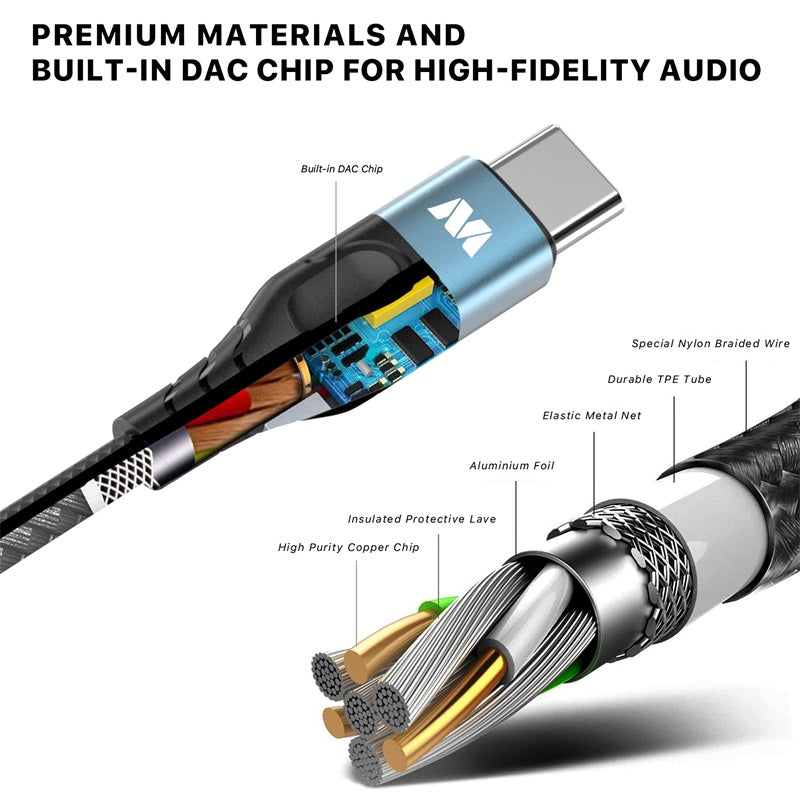 PREMIUM MATERIALS AND
BUILT-IN DAC CHIP FOR HIGH-FIDELITY AUDIO

Built-in DAC Chip

Special Nylon Braided Wire

Durable TPE Tube

Elastic Metal Net

Aluminium Foil

Insulated Protective Lave

High Purity Copper Chip