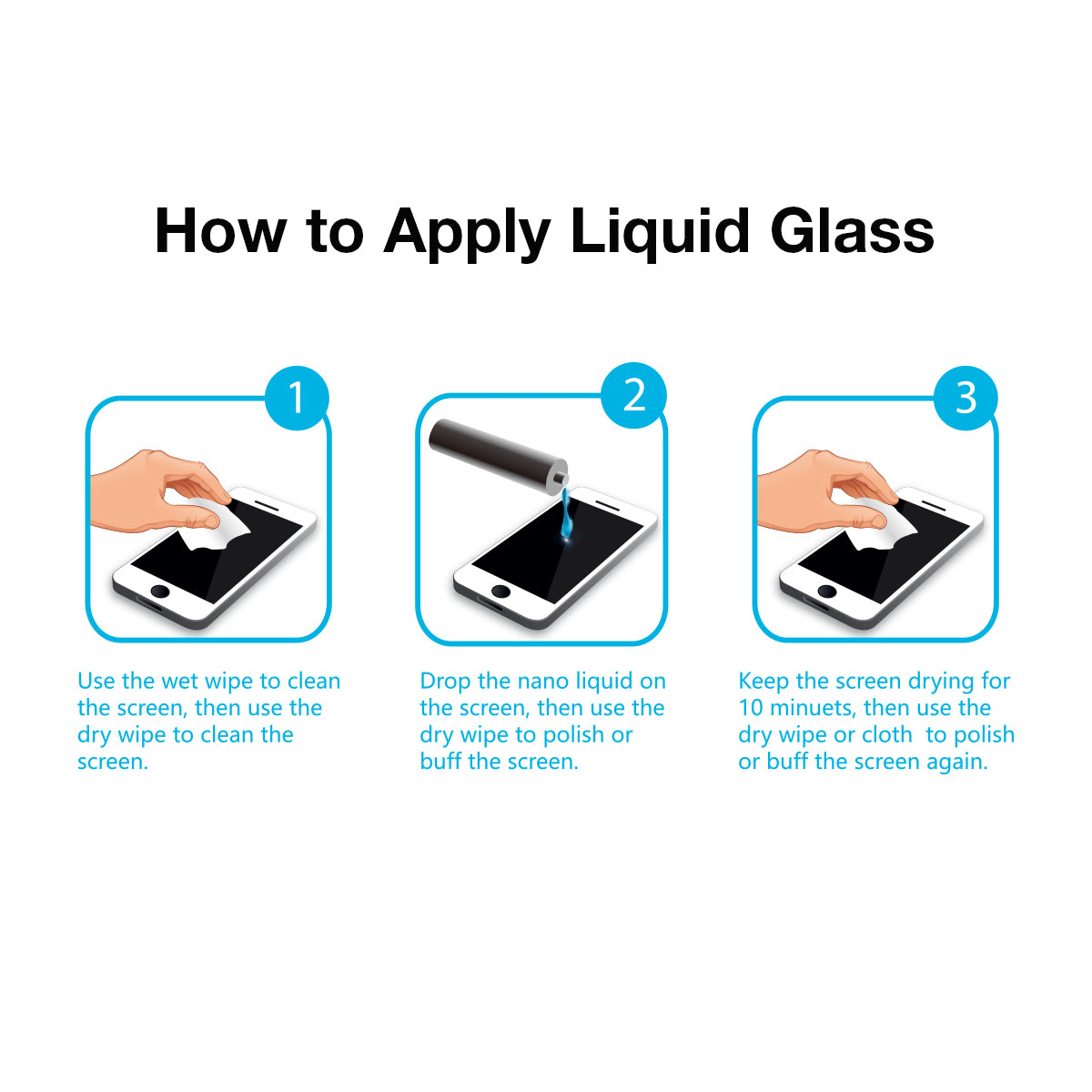 How to Apply Liquid Glass

1

Use the wet wipe to clean the screen, then use the dry wipe to clean the screen.

2

Drop the nano liquid on the screen, then use the dry wipe to polish or buff the screen.

3

Keep the screen drying for 10 minuets, then use the dry wipe or cloth to polish or buff the screen again.