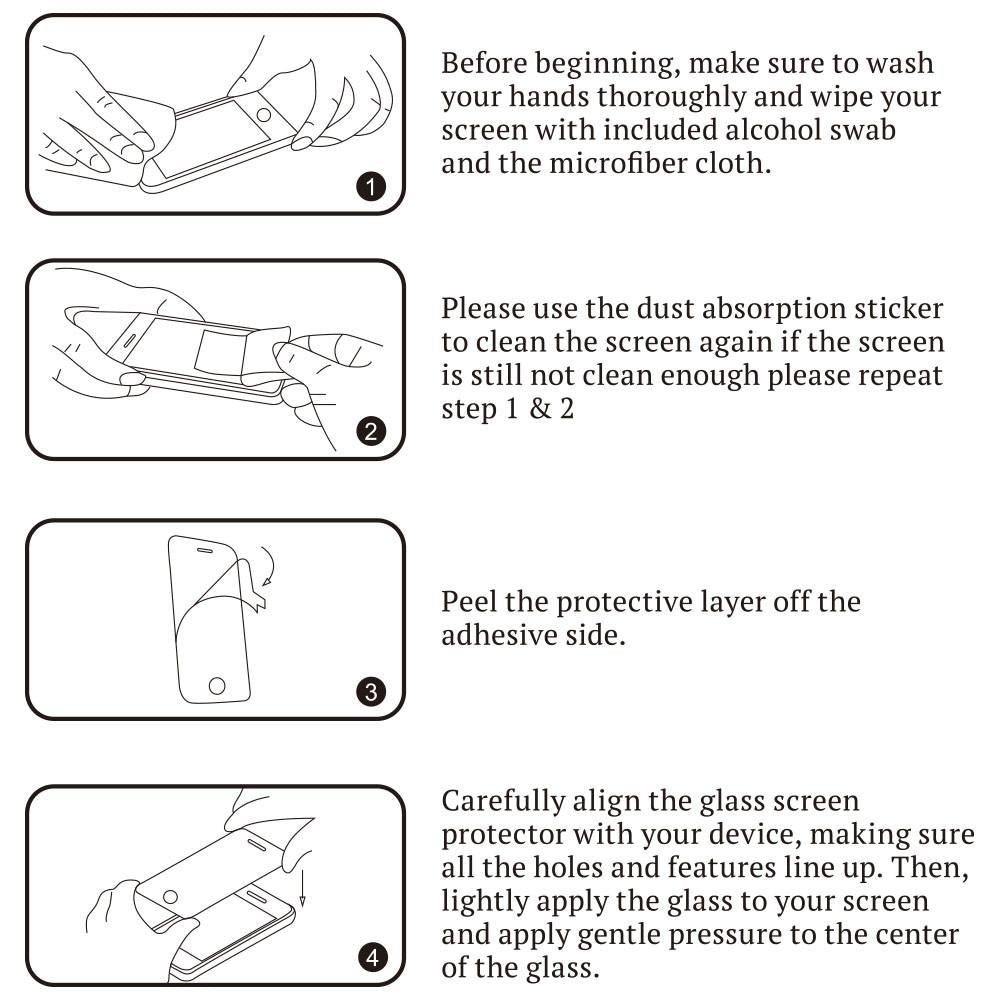 1

Before beginning, make sure to wash your hands thoroughly and wipe your screen with included alcohol swab and the microfiber cloth.

2

Please use the dust absorption sticker to clean the screen again if the screen is still not clean enough please repeat step 1 & 2

3

Peel the protective layer off the adhesive side.

4

Carefully align the glass screen protector with your device, making sure all the holes and features line up. Then, lightly apply the glass to your screen and apply gentle pressure to the center of the glass.