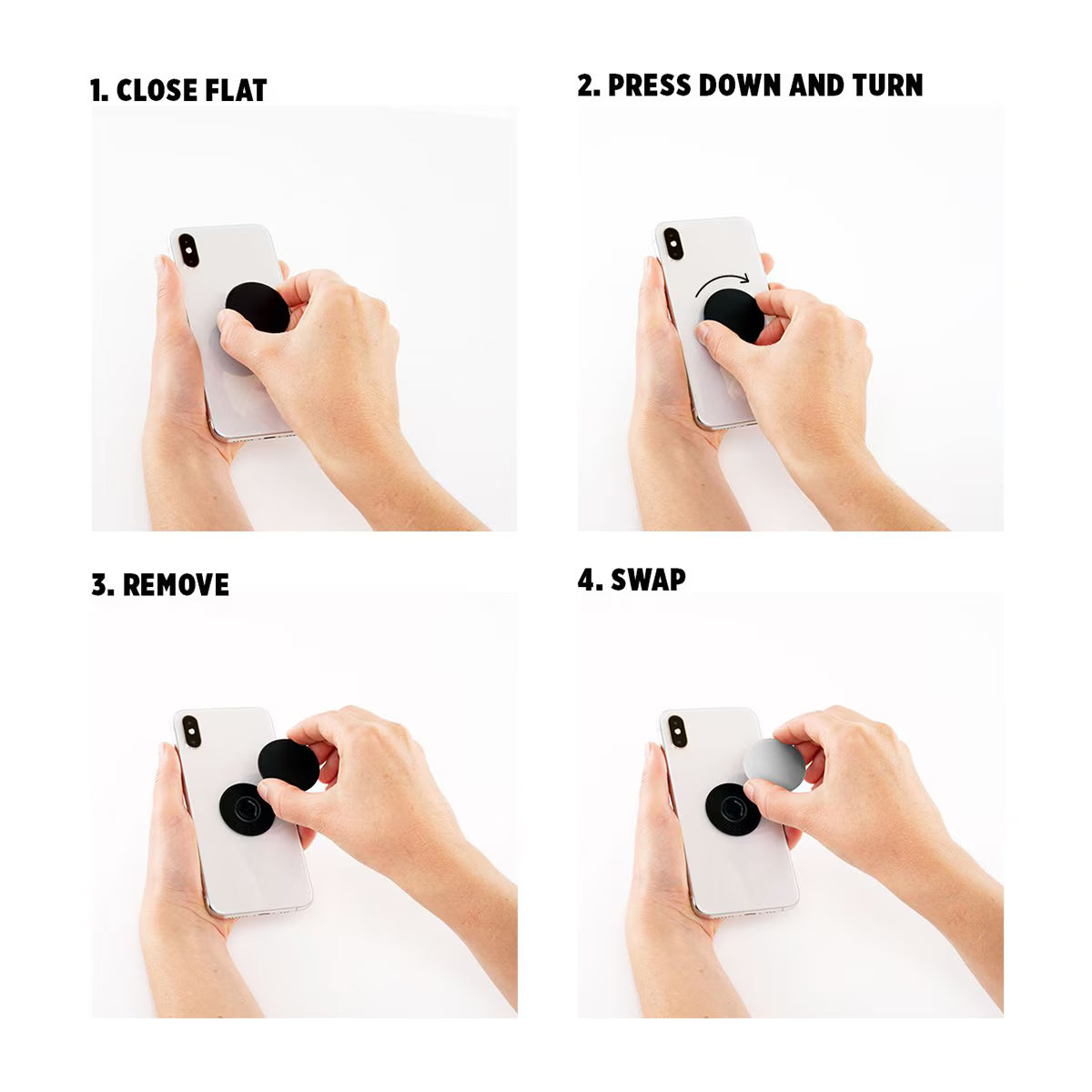 1. CLOSE FLAT

2. PRESS DOWN AND TURN

3. REMOVE

4. SWAP